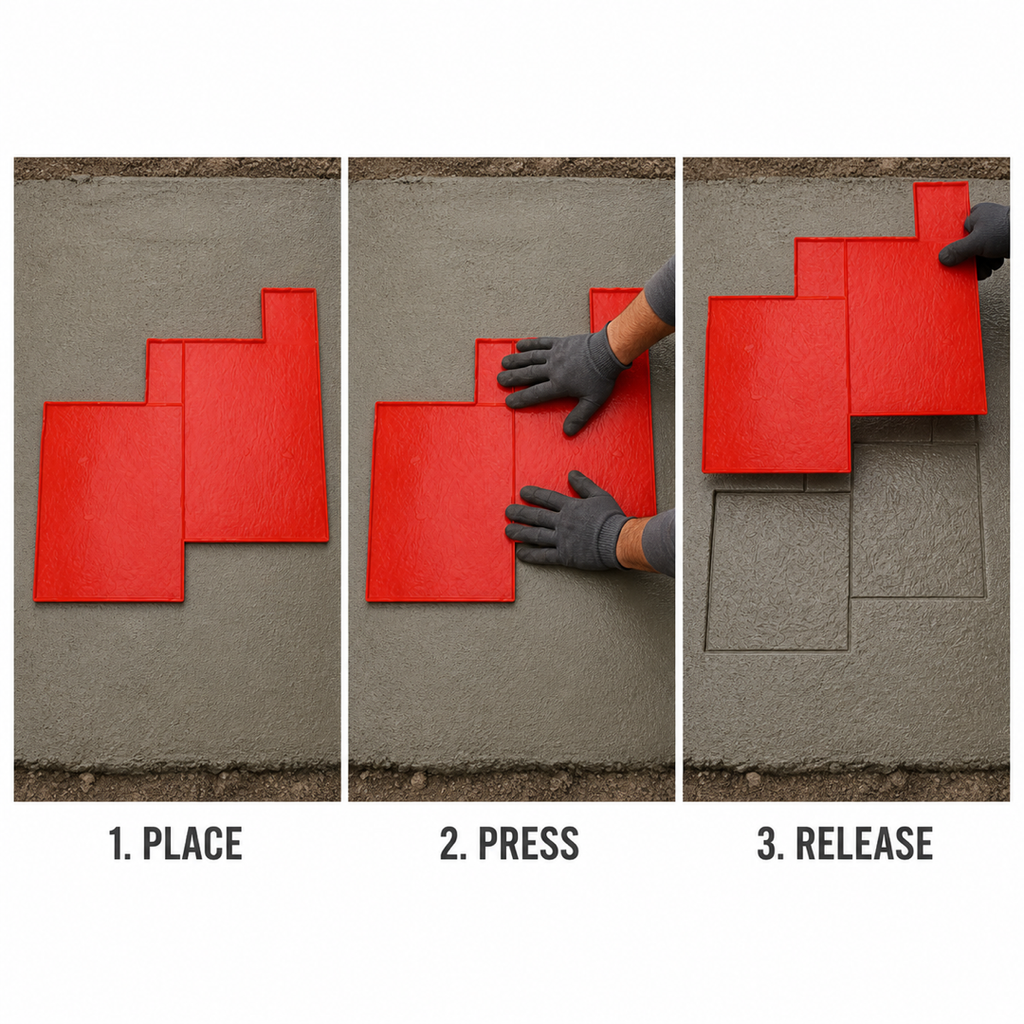 1. PLACE

2. PRESS

3. RELEASE