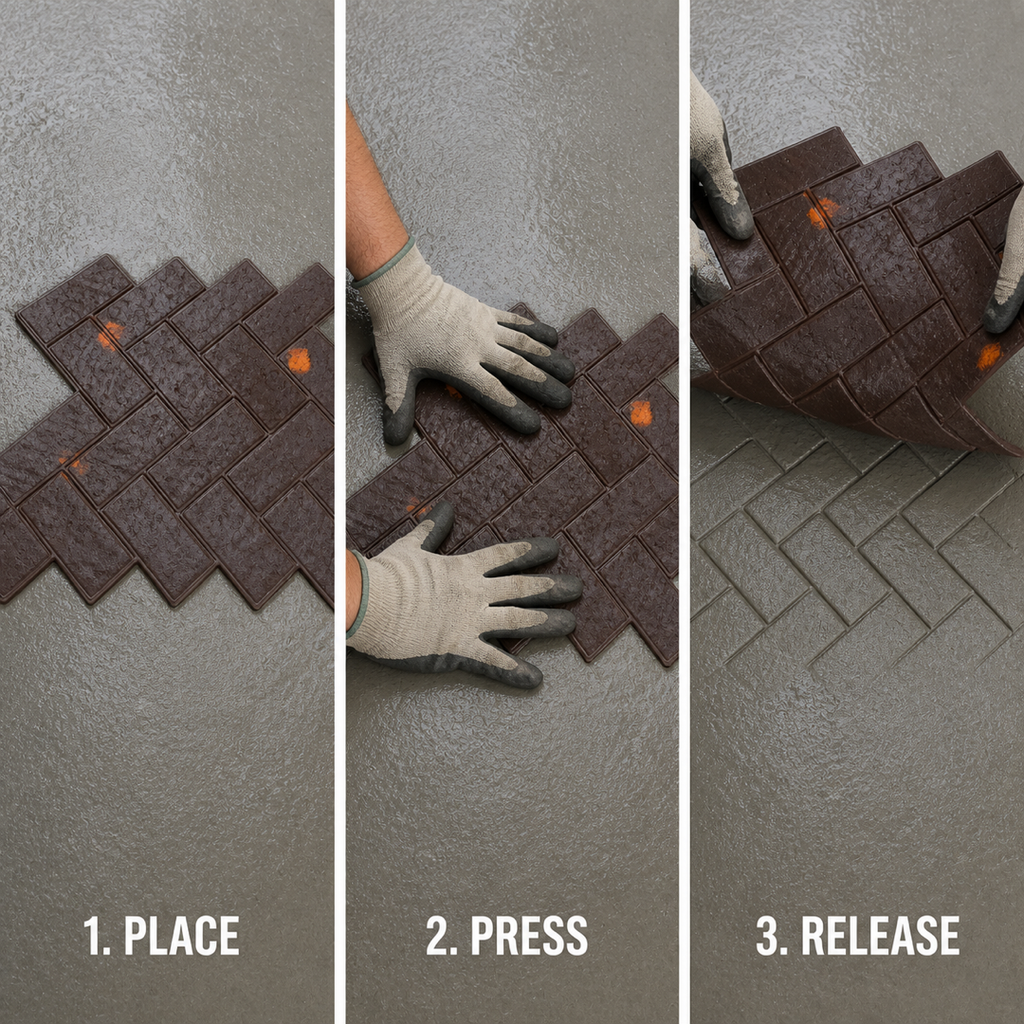 1. PLACE

2. PRESS

3. RELEASE