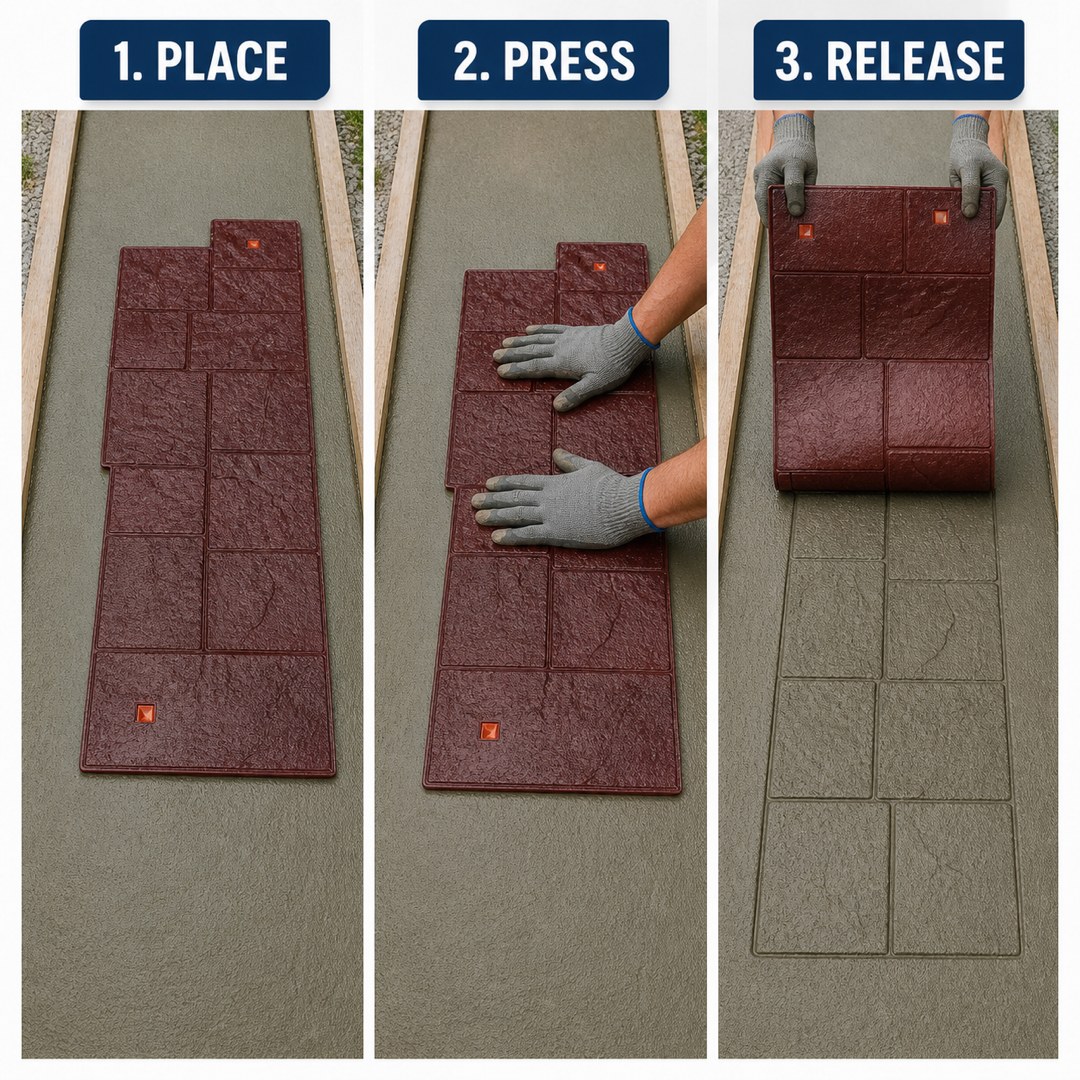 1. PLACE

2. PRESS

3. RELEASE