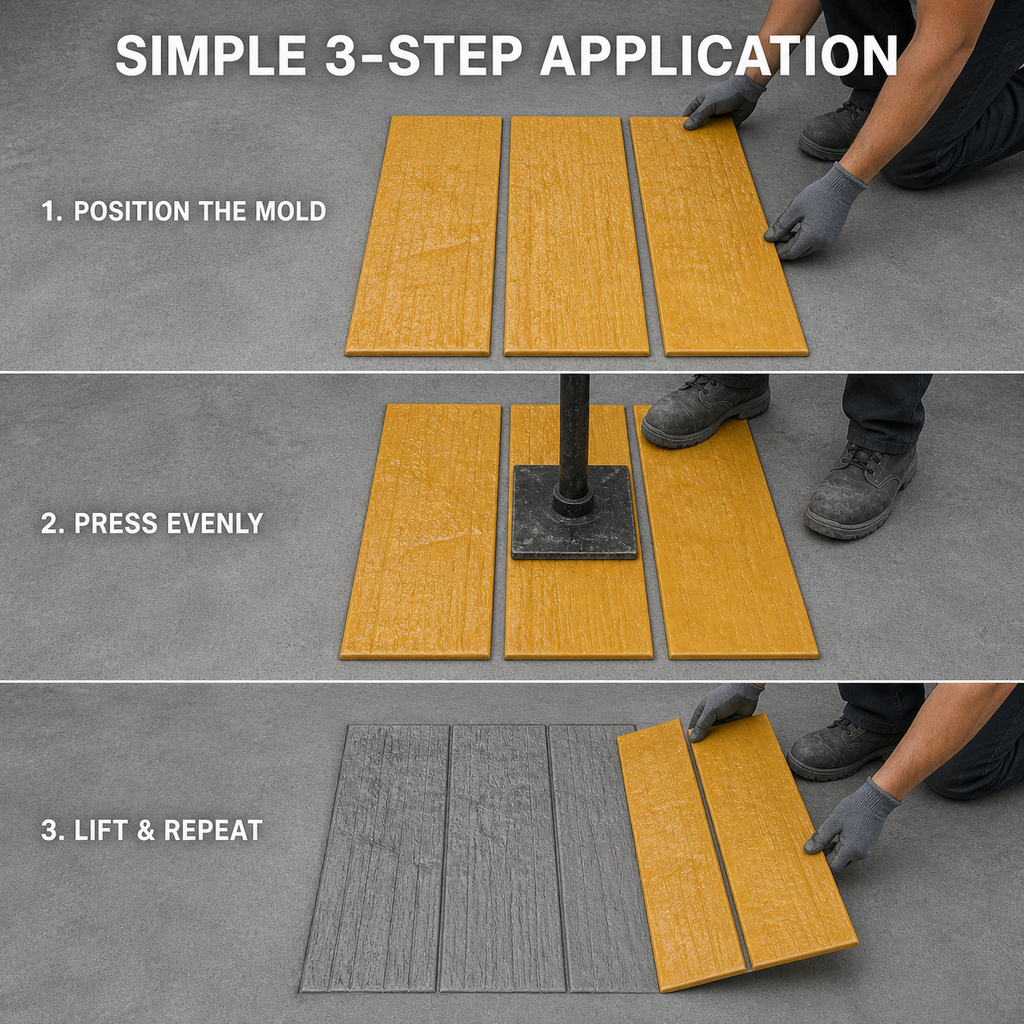 SIMPLE 3-STEP APPLICATION

1. POSITION THE MOLD

2. PRESS EVENLY

3. LIFT & REPEAT