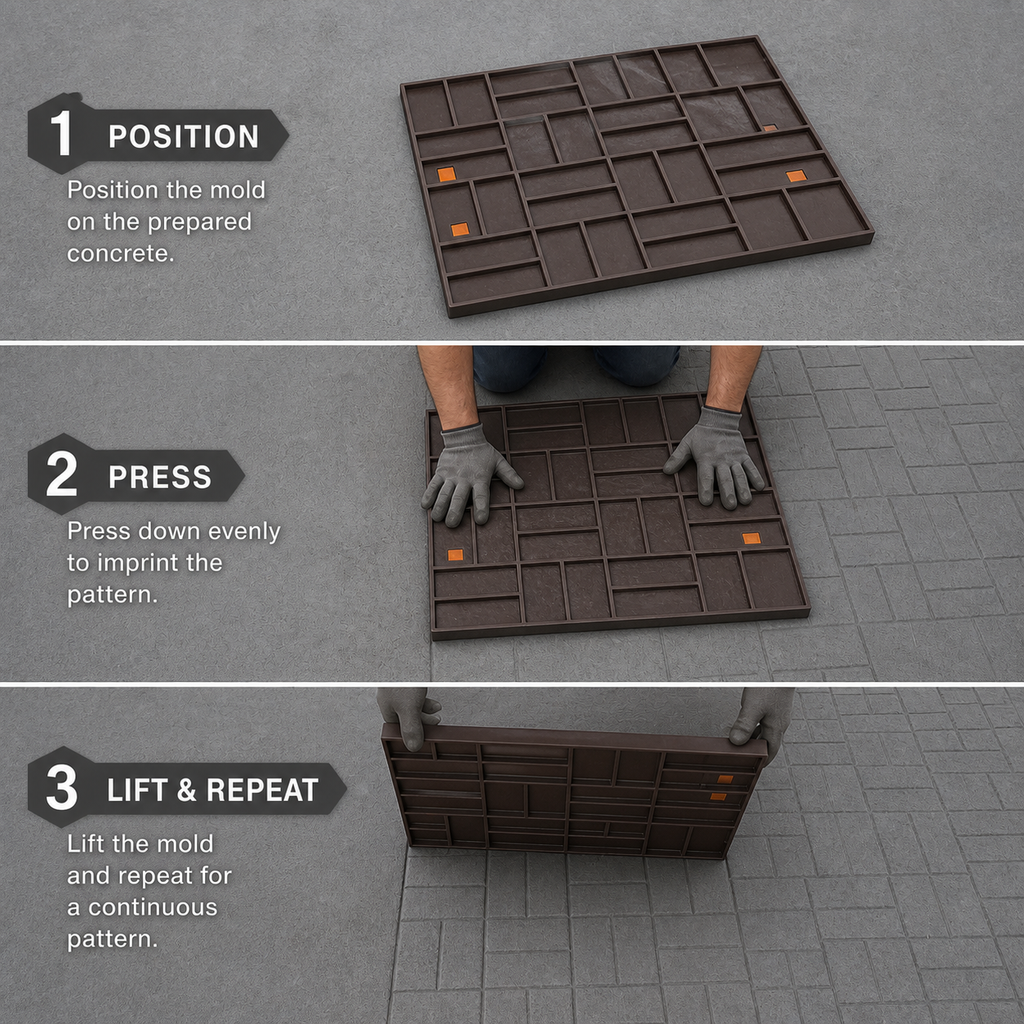 1 POSITION

Position the mold on the prepared concrete.

2 PRESS

Press down evenly to imprint the pattern.

3 LIFT & REPEAT

Lift the mold and repeat for a continuous pattern.