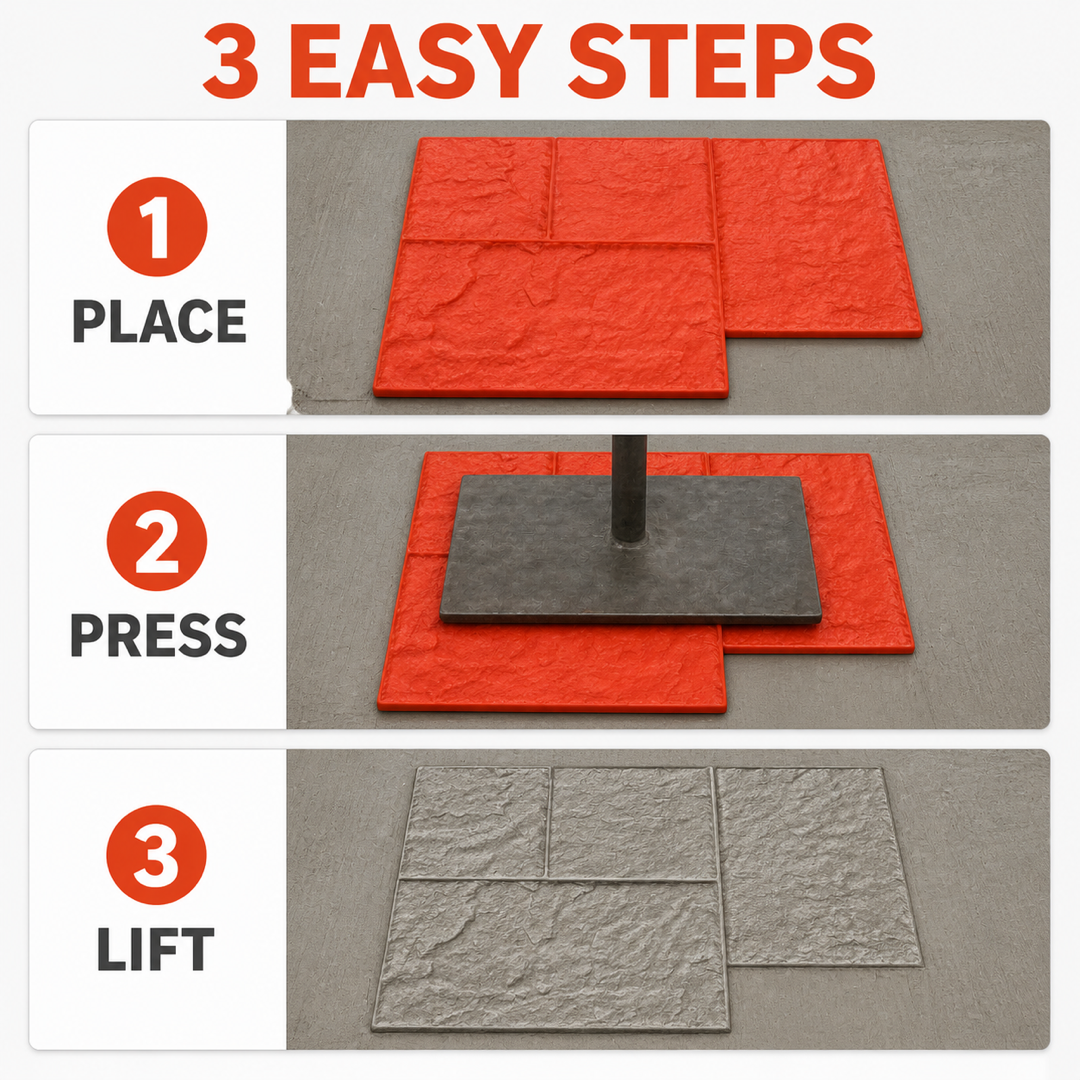 3 EASY STEPS

1
PLACE

2
PRESS

3
LIFT