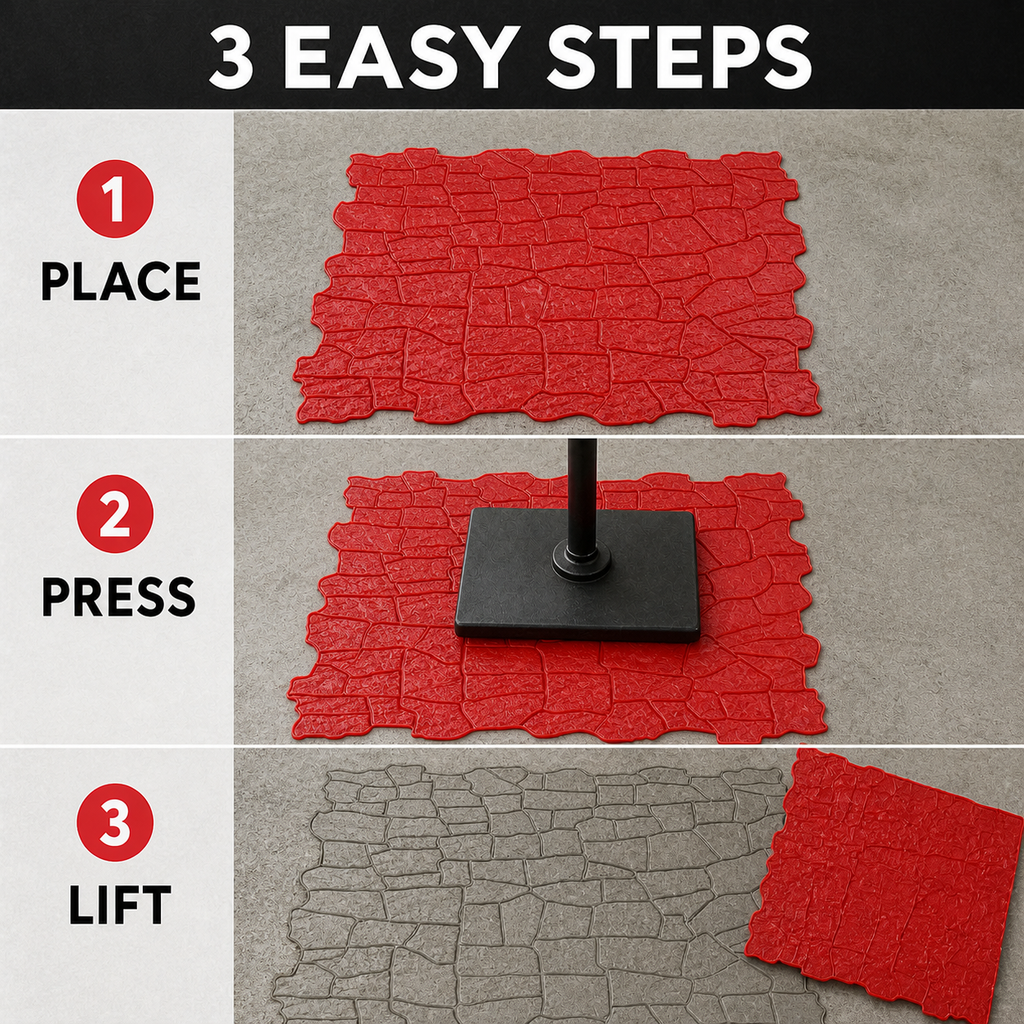 3 EASY STEPS

1
PLACE

2
PRESS

3
LIFT