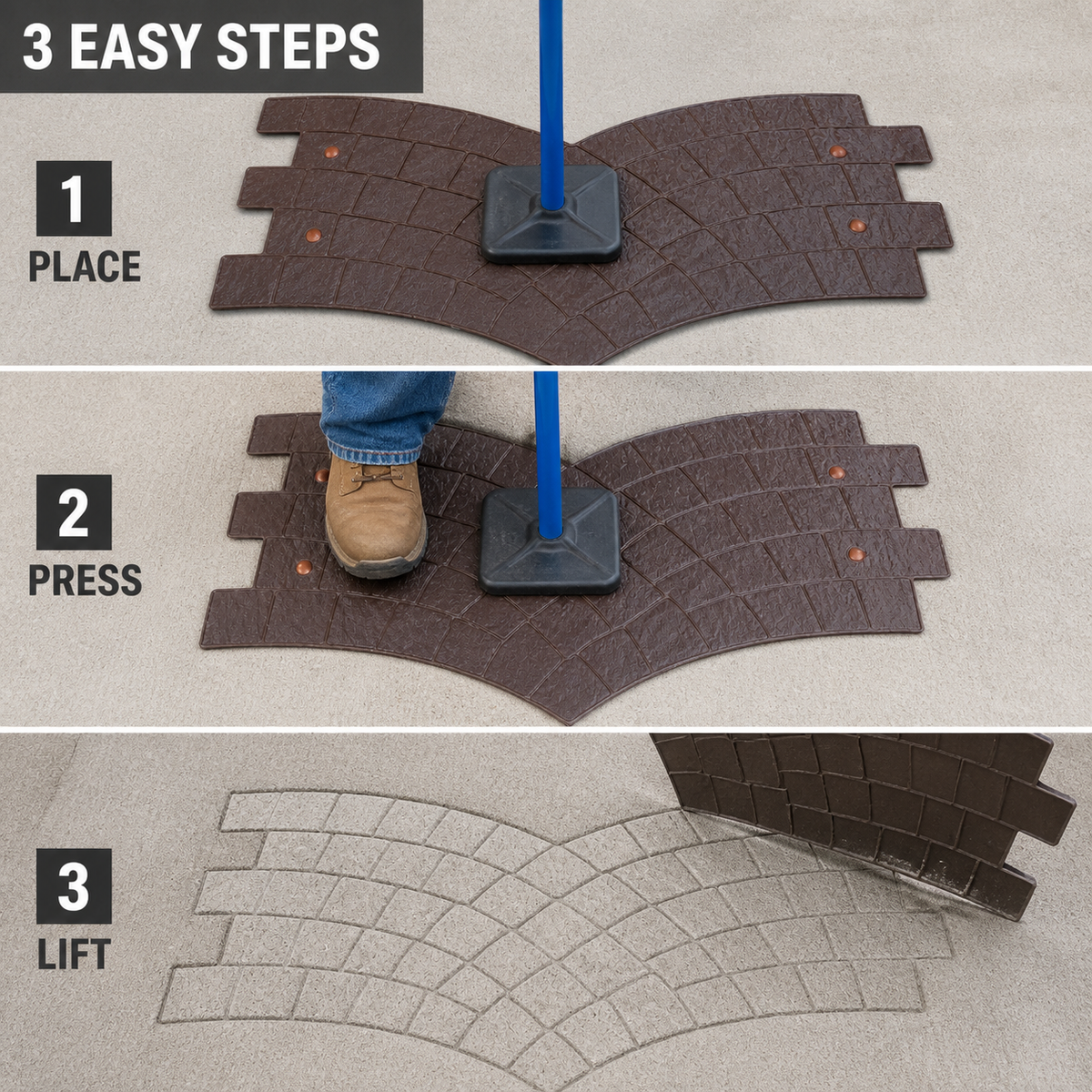 3 EASY STEPS

1
PLACE

2
PRESS

3
LIFT