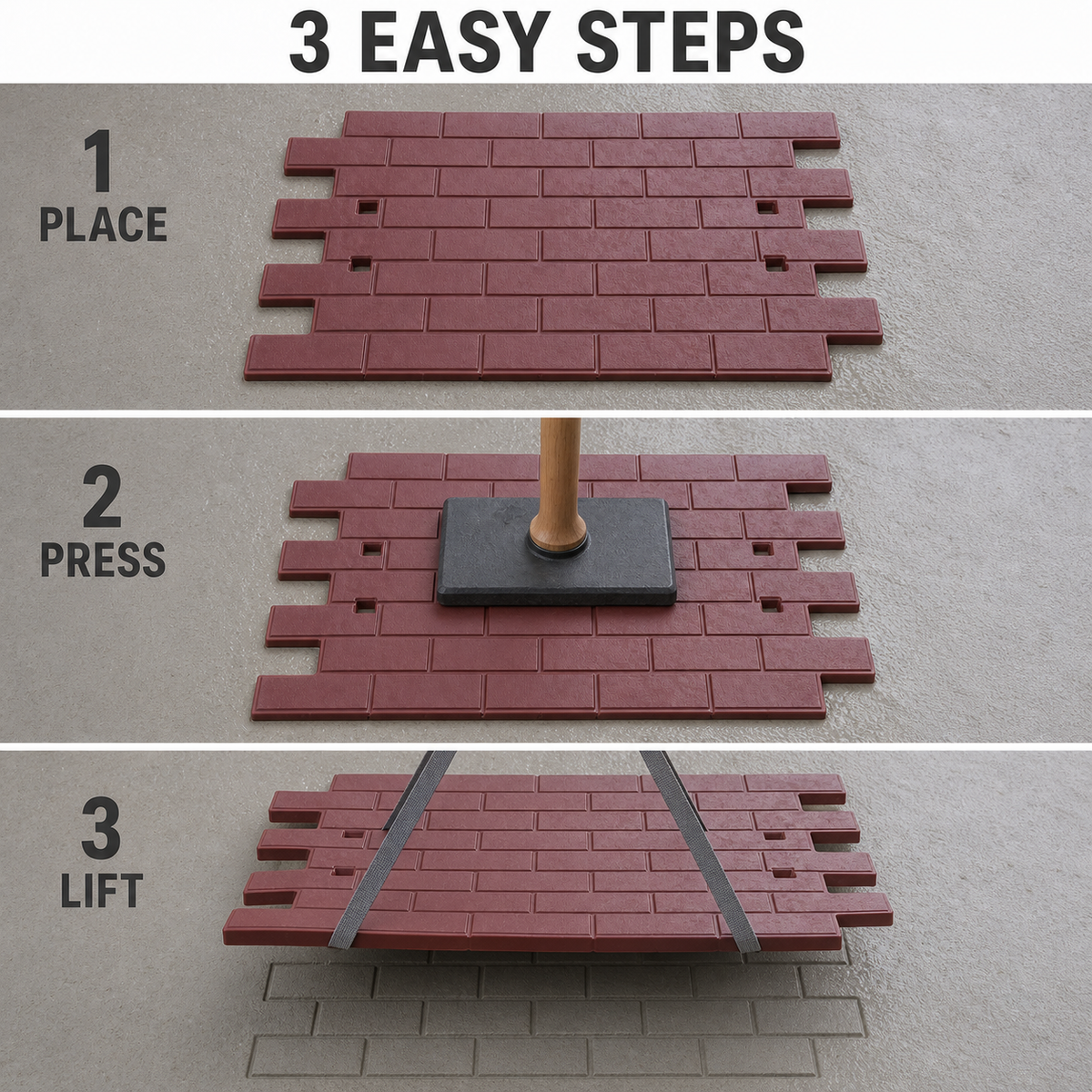 3 EASY STEPS

1
PLACE

2
PRESS

3
LIFT