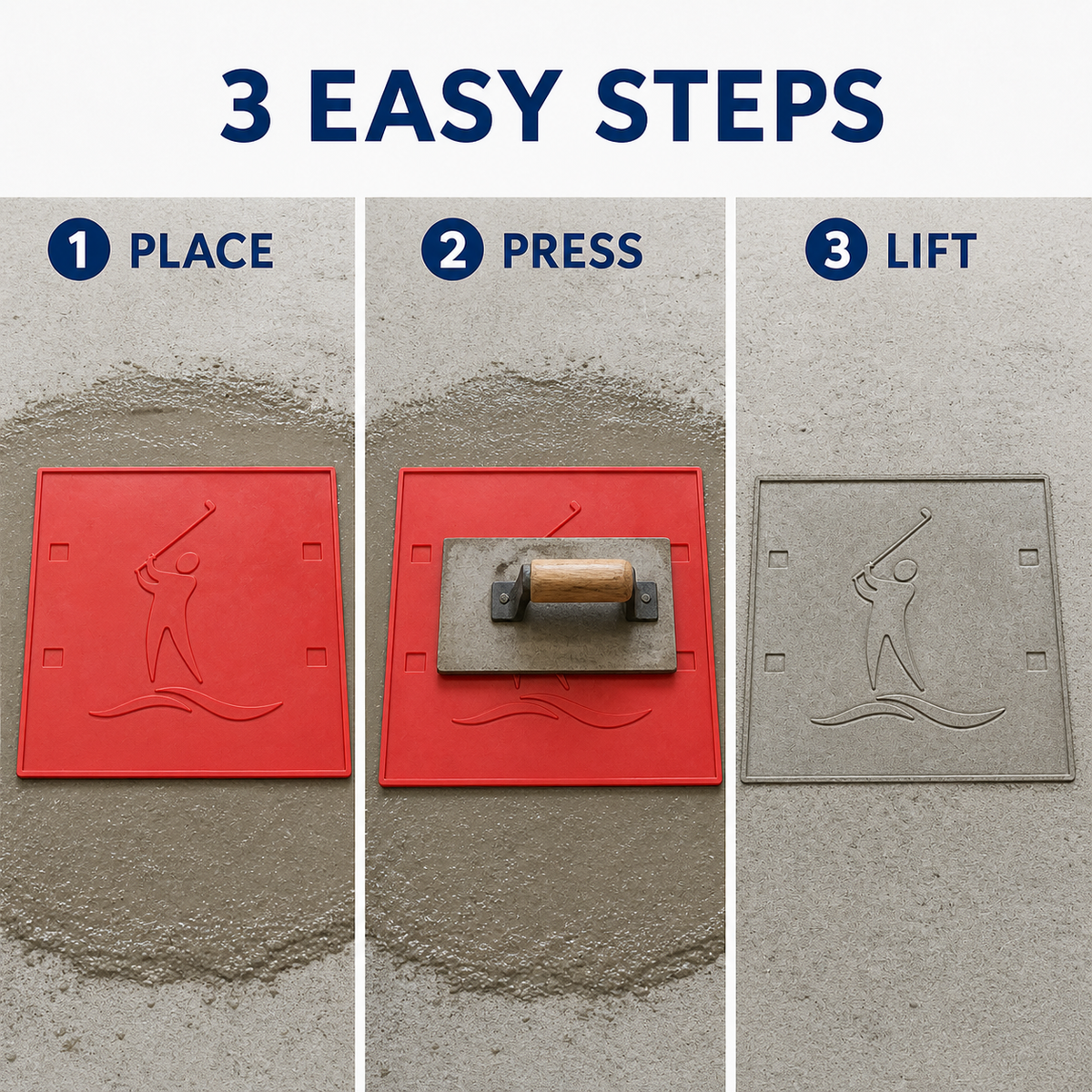 3 EASY STEPS

1 PLACE

2 PRESS

3 LIFT