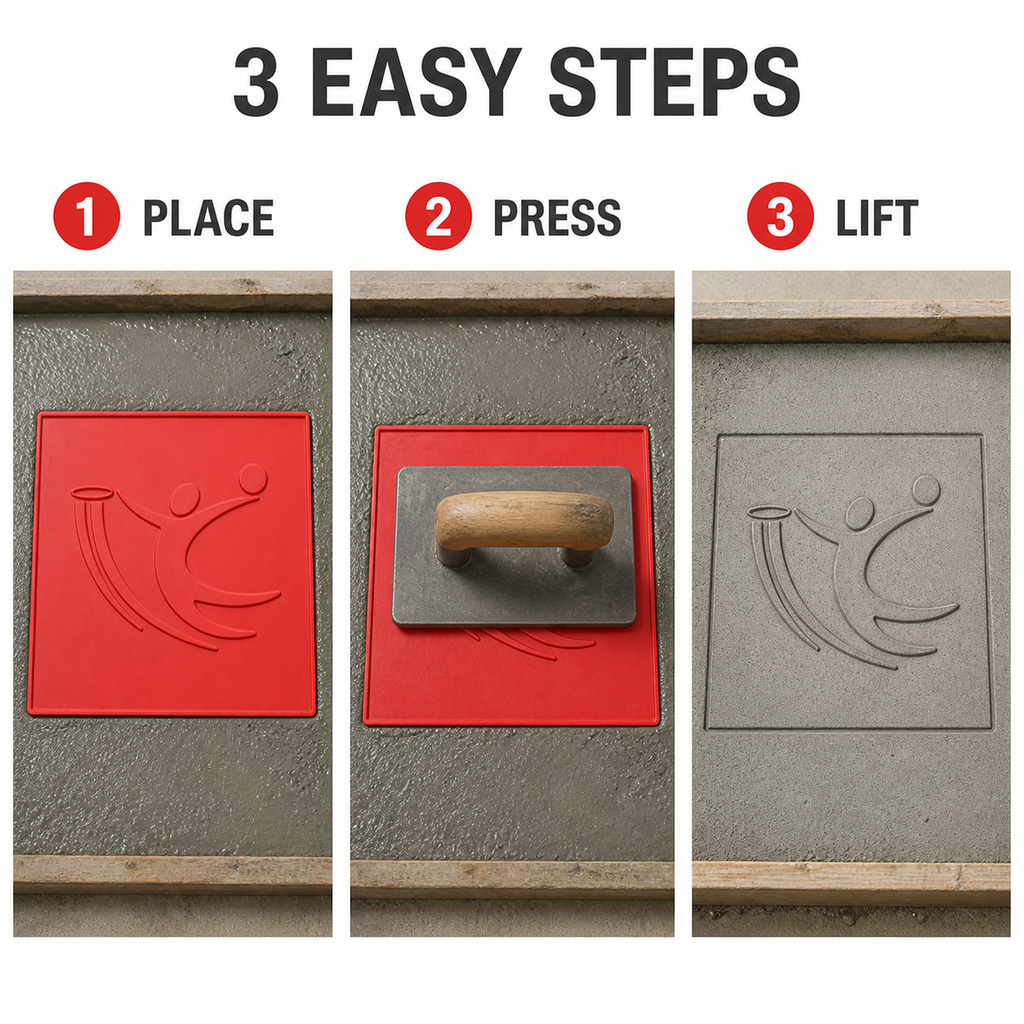 3 EASY STEPS

1 PLACE

2 PRESS

3 LIFT