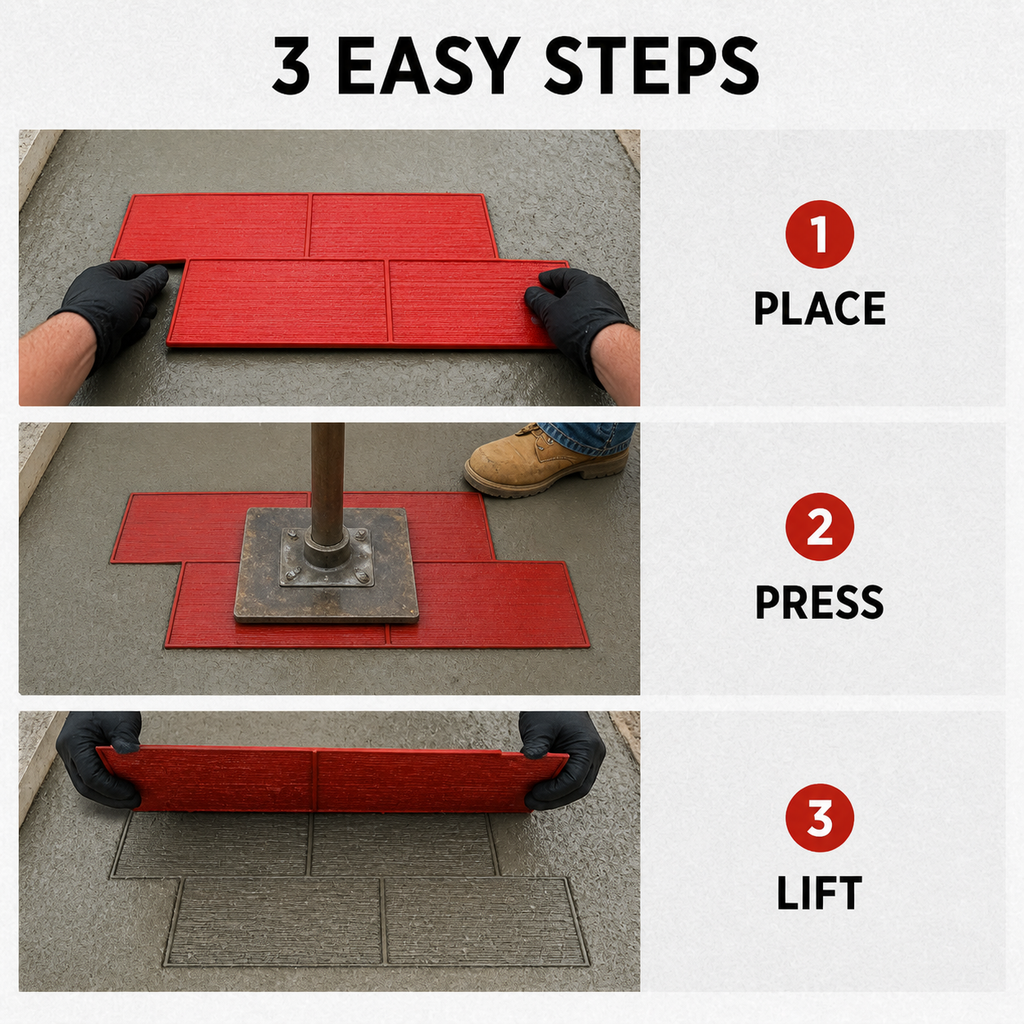 3 EASY STEPS

1
PLACE

2
PRESS

3
LIFT