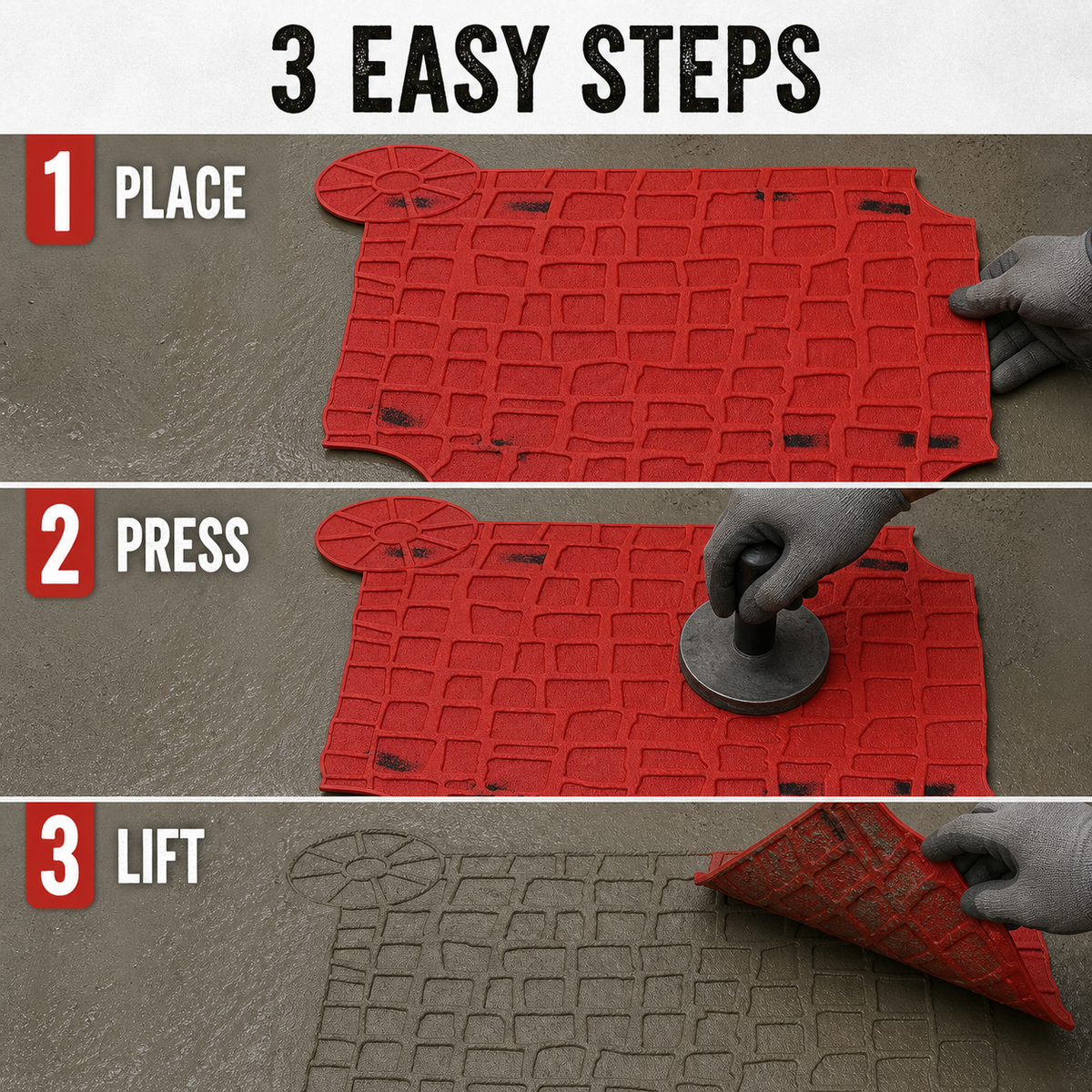 3 EASY STEPS

1 PLACE

2 PRESS

3 LIFT