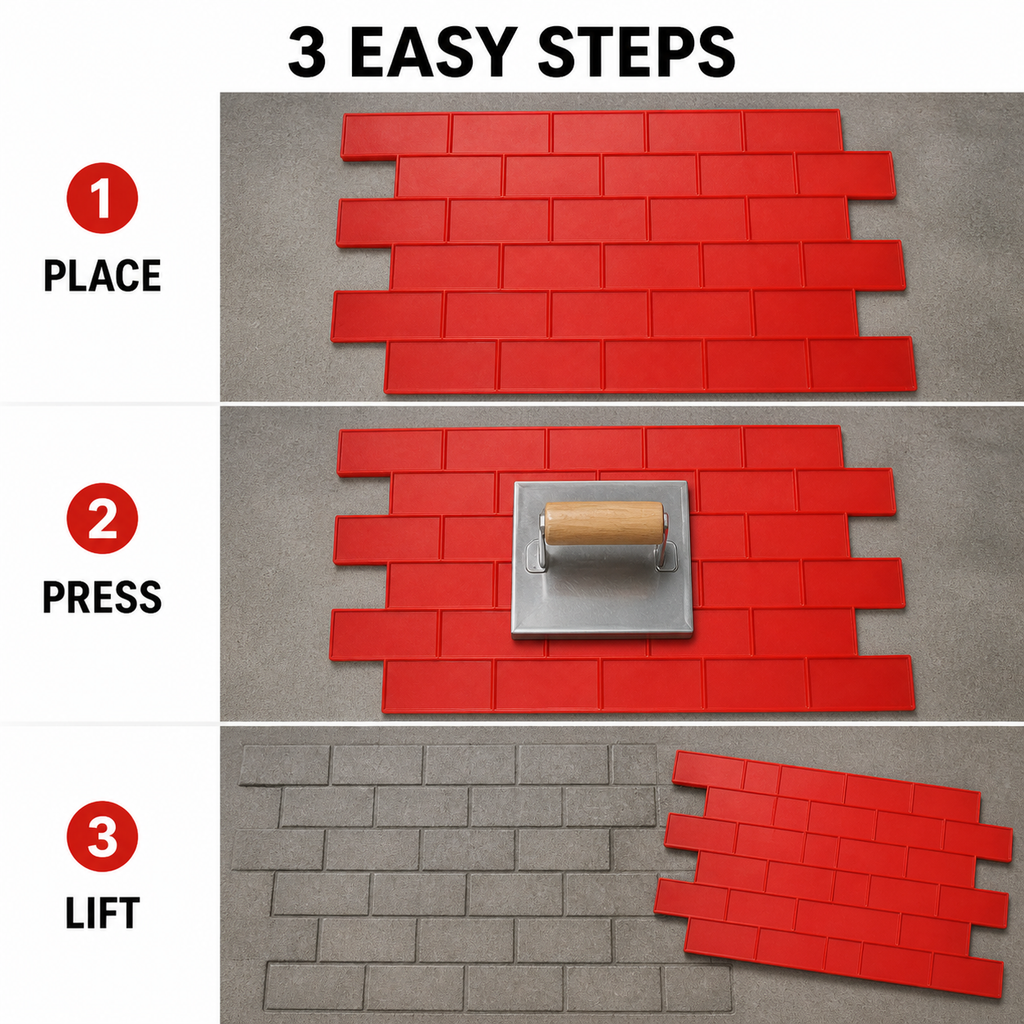 3 EASY STEPS

1
PLACE

2
PRESS

3
LIFT