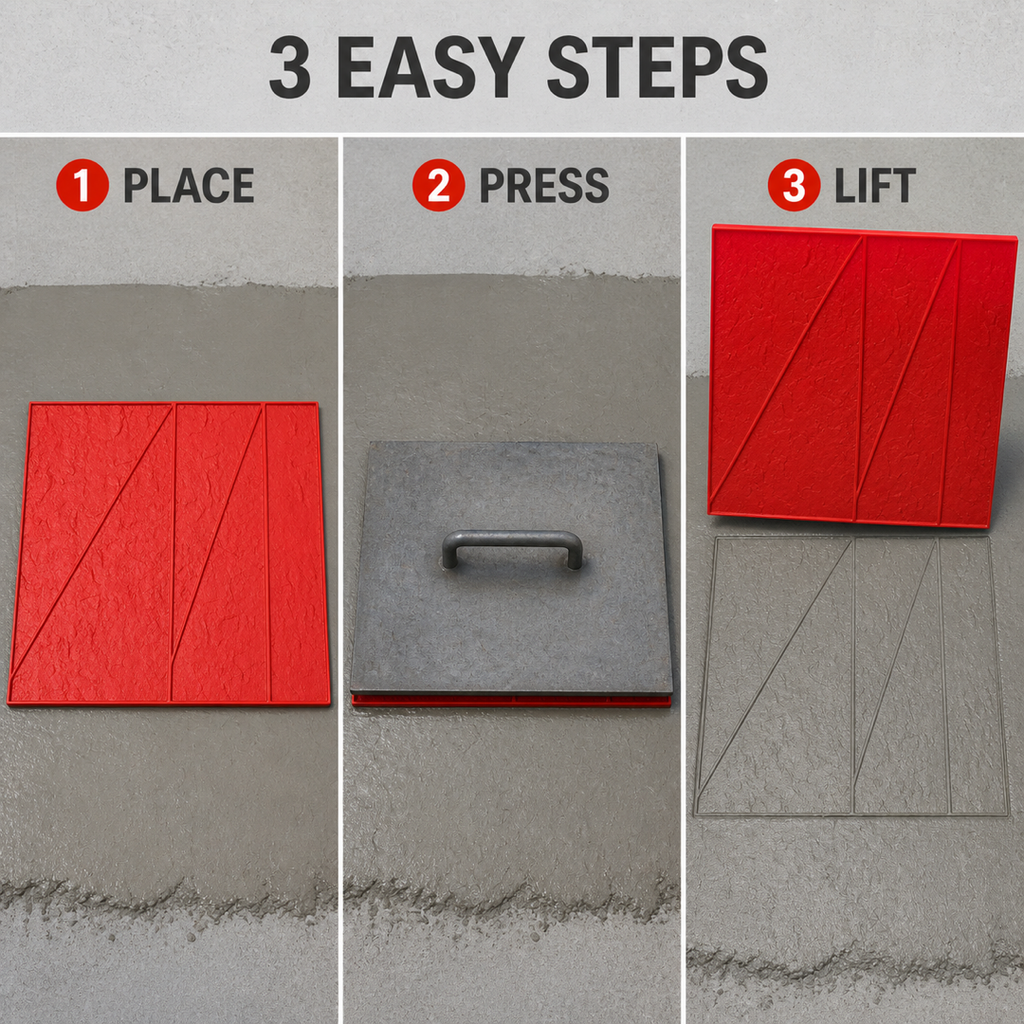 3 EASY STEPS

1 PLACE

2 PRESS

3 LIFT